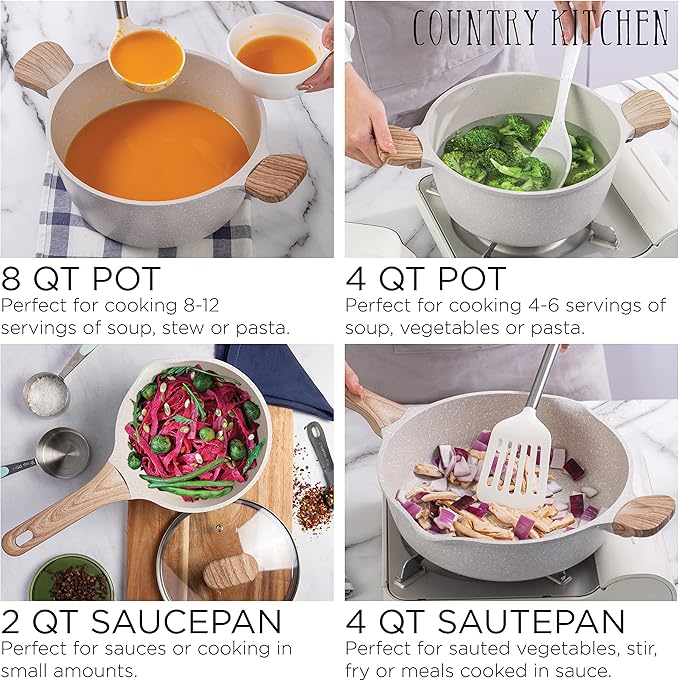 COUNTRY KITCHEN

8 QT POT
Perfect for cooking 8-12 servings of soup, stew or pasta.

4 QT POT
Perfect for cooking 4-6 servings of soup, vegetables or pasta.

2 QT SAUCEPAN
Perfect for sauces or cooking in small amounts.

4 QT SAUTEPAN
Perfect for sauted vegetables, stir, fry or meals cooked in sauce.