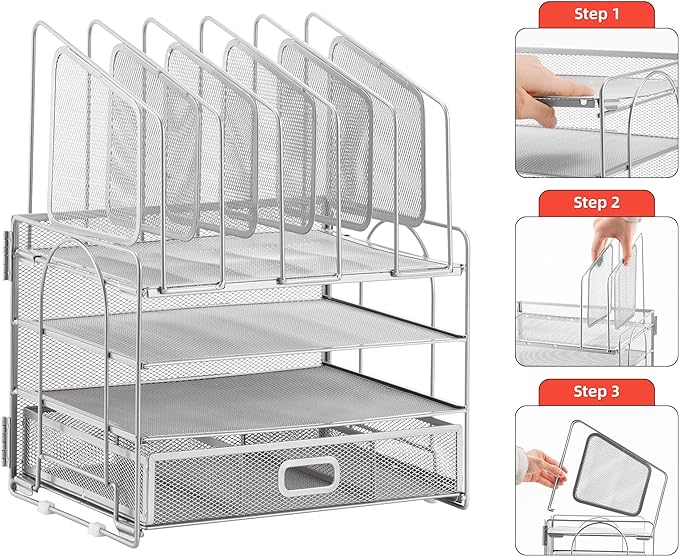 Step 1

Step 2

Step 3