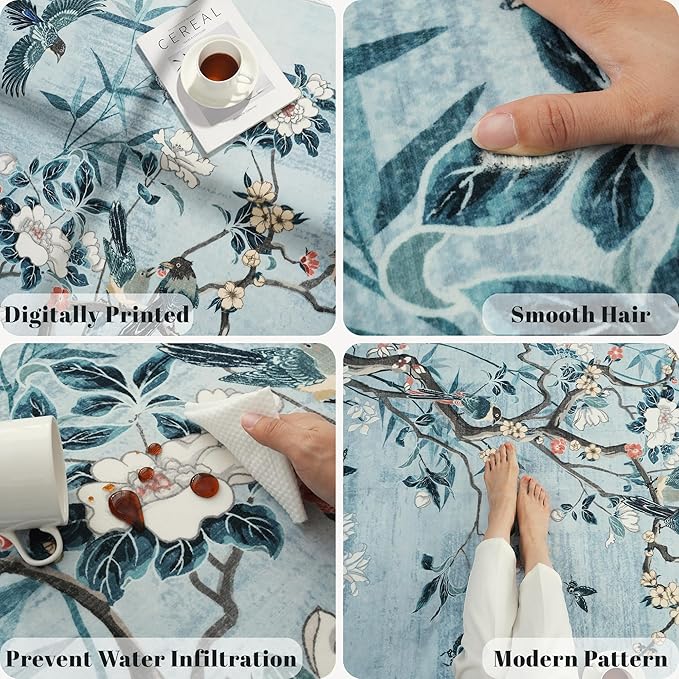 CEREAL

Digitally Printed

Smooth Hair

Prevent Water Infiltration

Modern Pattern