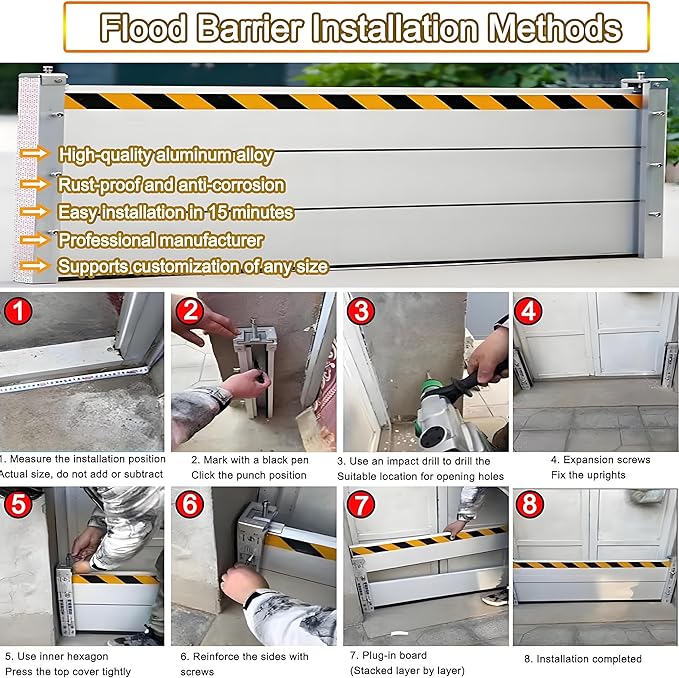 Flood Barrier Installation Methods

High-quality aluminum alloy
Rust-proof and anti-corrosion
Easy installation in 15 minutes
Professional manufacturer
Supports customization of any size

1

2

3

4

1. Measure the installation position
Actual size, do not add or subtract

2. Mark with a black pen
Click the punch position

3. Use an impact drill to drill the
Suitable location for opening holes

4. Expansion screws
Fix the uprights

5

6

7

8

5. Use inner hexagon
Press the top cover tightly

6. Reinforce the sides with screws

7. Plug-in board
(Stacked layer by layer)

8. Installation completed