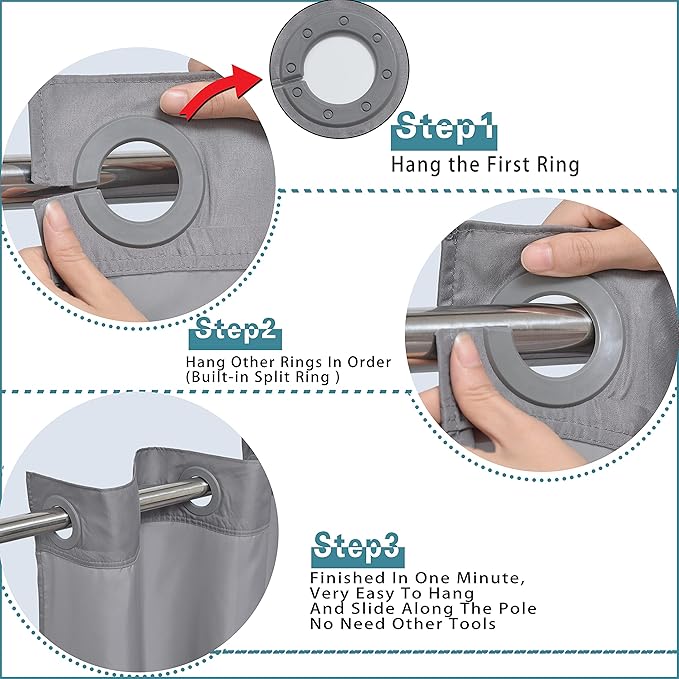 Step1
Hang the First Ring

Step2
Hang Other Rings In Order
(Built-in Split Ring )

Step3
Finished In One Minute,
Very Easy To Hang
And Slide Along The Pole
No Need Other Tools