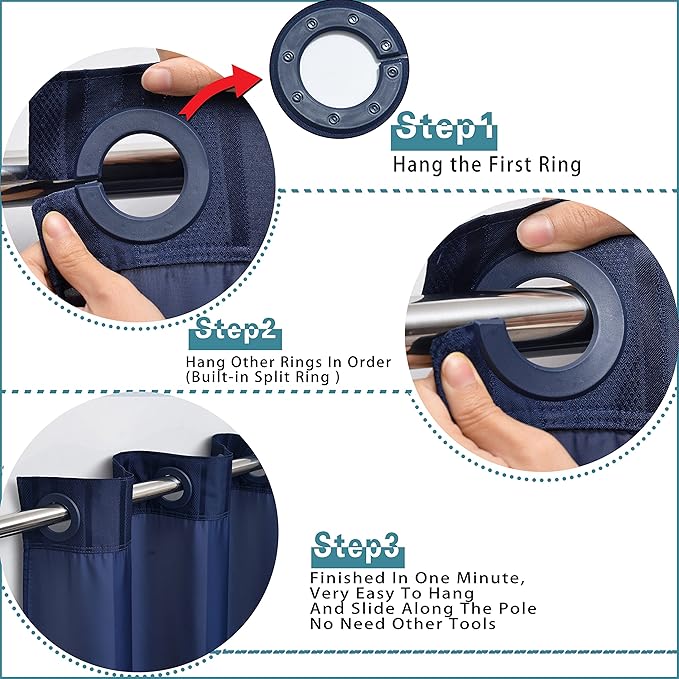 Step1
Hang the First Ring

Step2
Hang Other Rings In Order
(Built-in Split Ring )

Step3
Finished In One Minute,
Very Easy To Hang
And Slide Along The Pole
No Need Other Tools