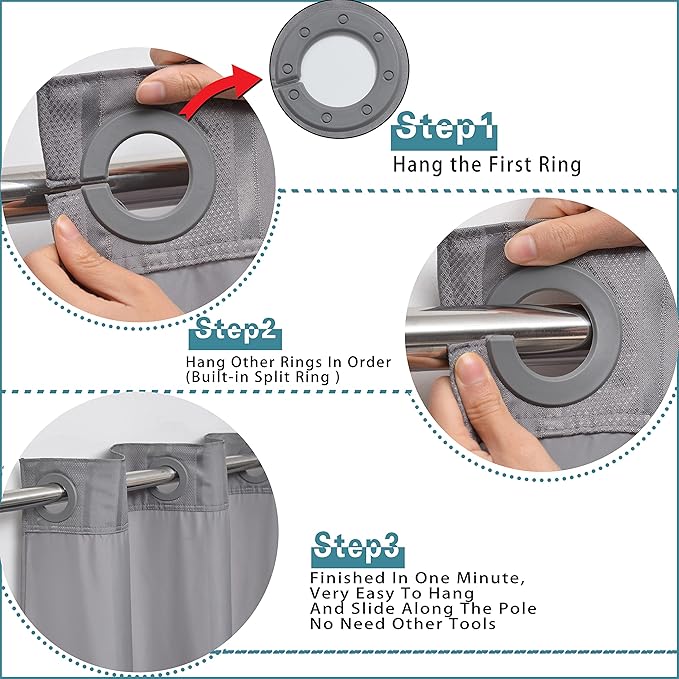 Step1
Hang the First Ring

Step2
Hang Other Rings In Order
(Built-in Split Ring )

Step3
Finished In One Minute,
Very Easy To Hang
And Slide Along The Pole
No Need Other Tools