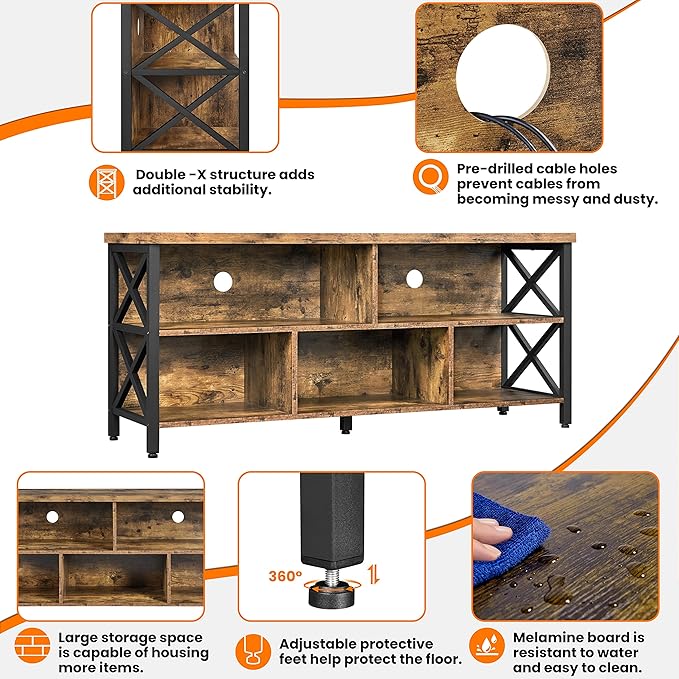 Double -X structure adds additional stability.

Pre-drilled cable holes prevent cables from becoming messy and dusty.

360°

Large storage space is capable of housing more items.

Adjustable protective feet help protect the floor.

Melamine board is resistant to water and easy to clean.