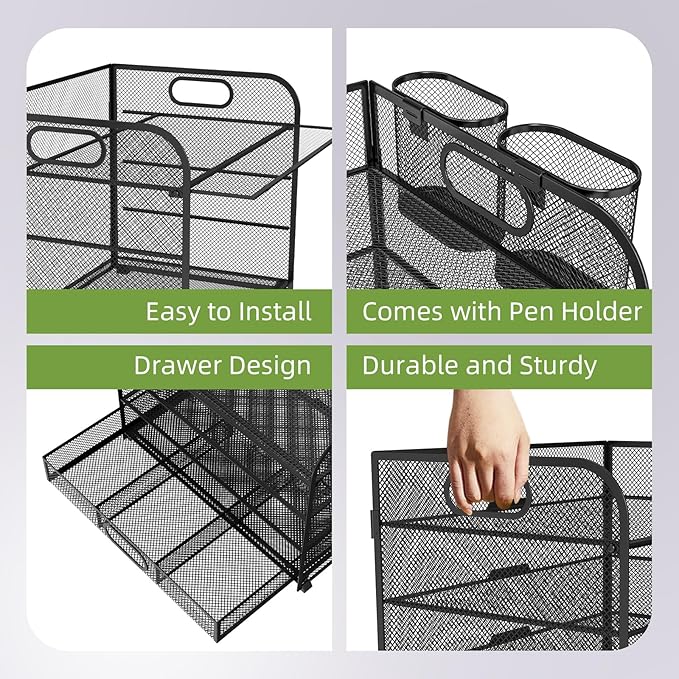 Easy to Install

Comes with Pen Holder

Drawer Design

Durable and Sturdy