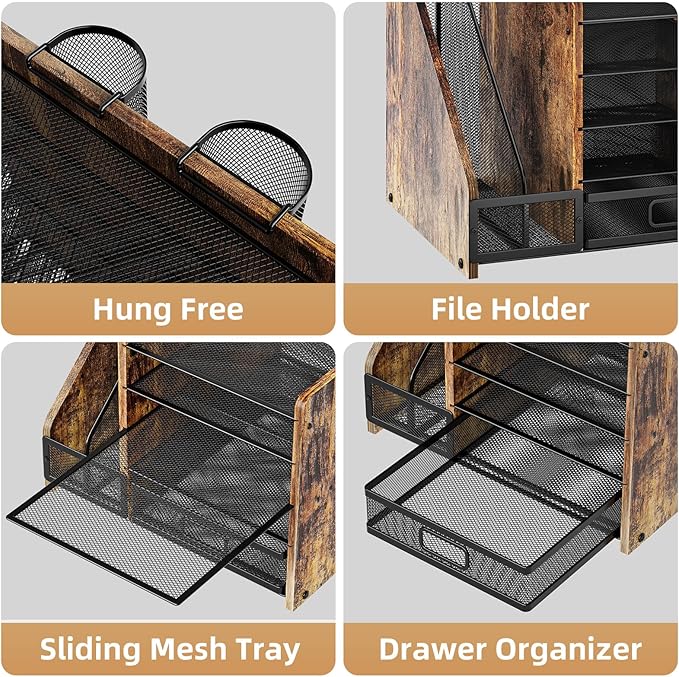 Hung Free

File Holder

Sliding Mesh Tray

Drawer Organizer