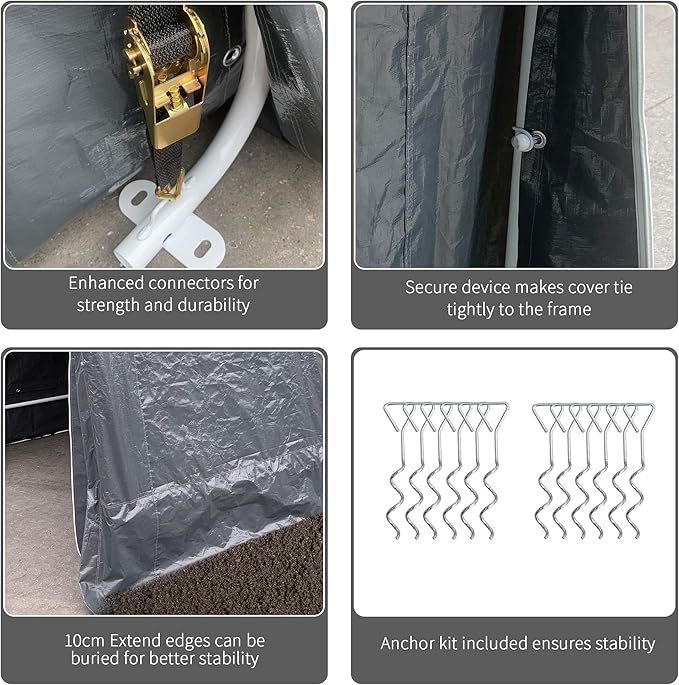 Enhanced connectors for strength and durability

Secure device makes cover tie tightly to the frame

10cm Extend edges can be buried for better stability

Anchor kit included ensures stability