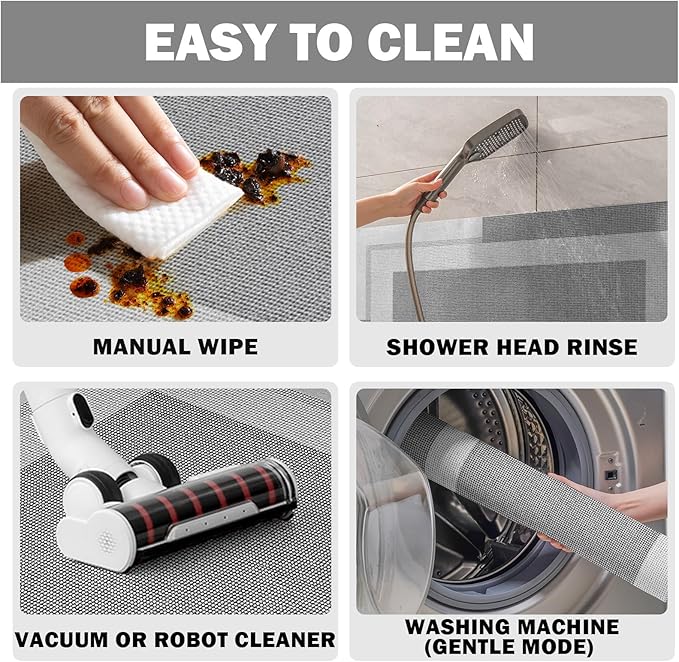 EASY TO CLEAN

MANUAL WIPE

SHOWER HEAD RINSE

VACUUM OR ROBOT CLEANER

WASHING MACHINE (GENTLE MODE)