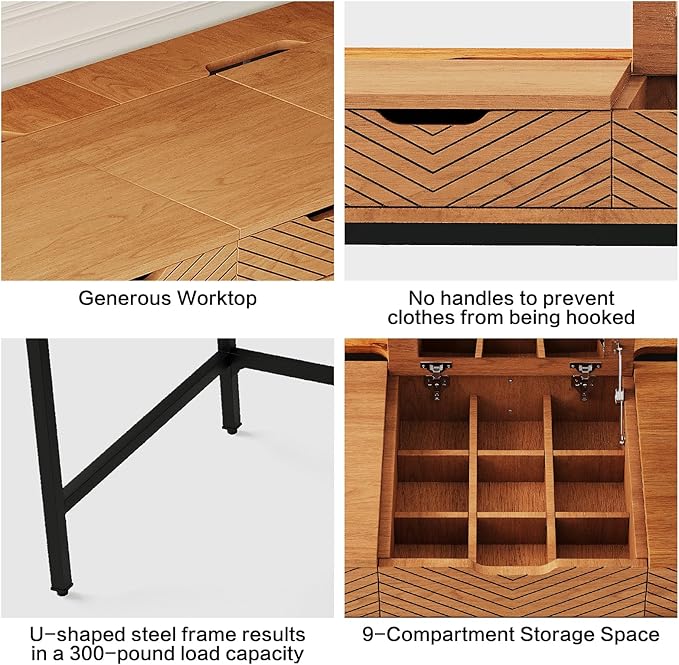 Generous Worktop

No handles to prevent clothes from being hooked

U-shaped steel frame results in a 300-pound load capacity

9-Compartment Storage Space