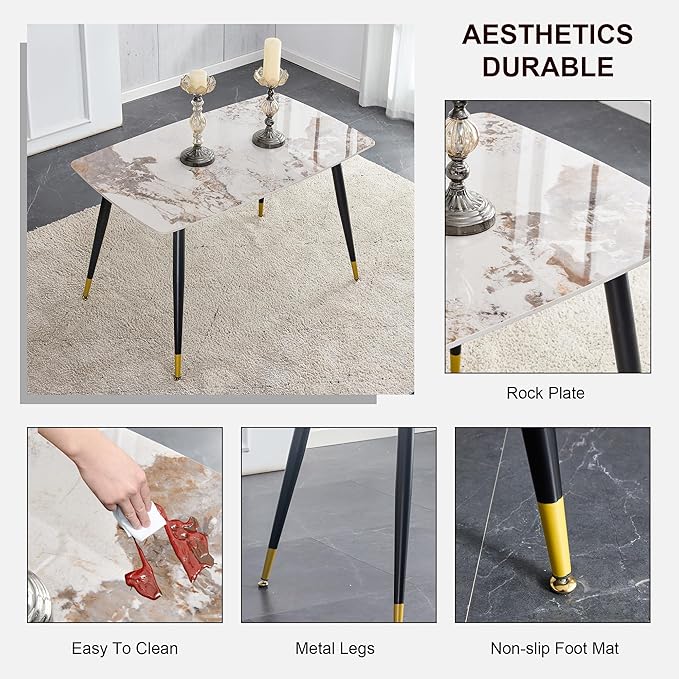 AESTHETICS
DURABLE

Rock Plate

Easy To Clean

Metal Legs

Non-slip Foot Mat