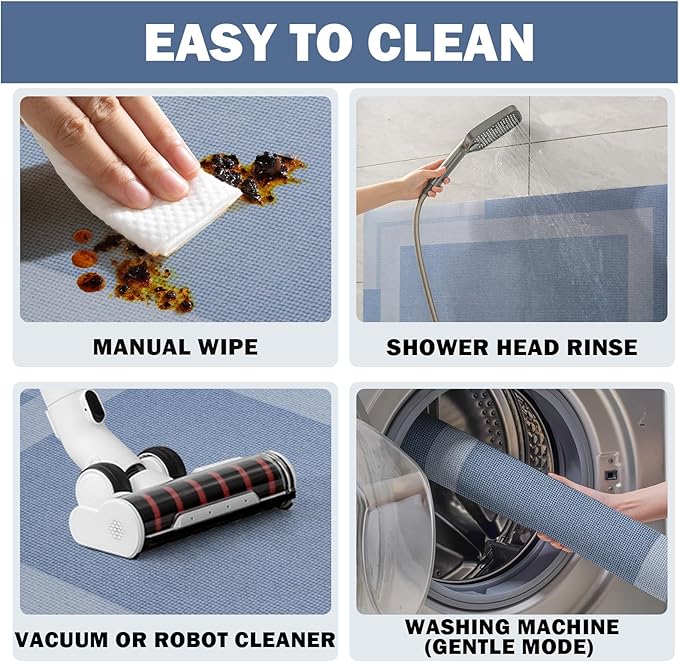 EASY TO CLEAN

MANUAL WIPE

SHOWER HEAD RINSE

VACUUM OR ROBOT CLEANER

WASHING MACHINE (GENTLE MODE)