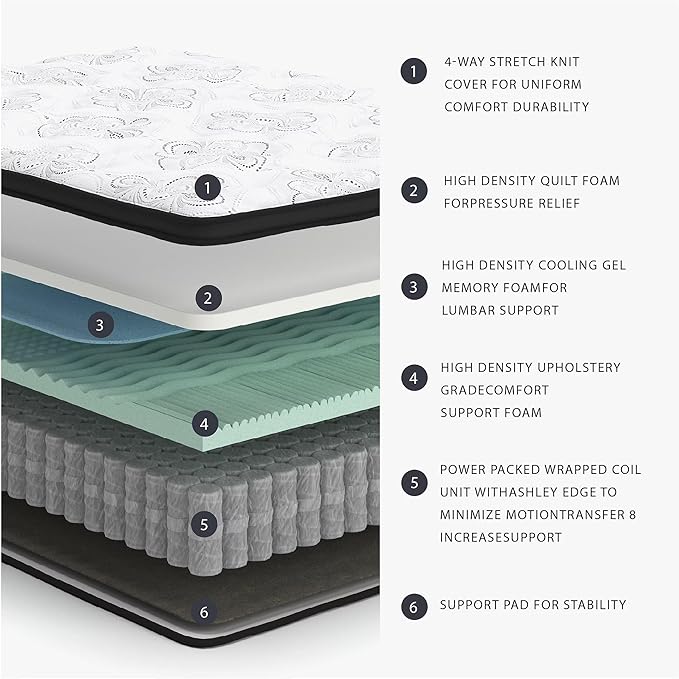 1
2
3
4
5
6

1 4-WAY STRETCH KNIT COVER FOR UNIFORM COMFORT DURABILITY

2 HIGH DENSITY QUILT FOAM FORPRESSURE RELIEF

3 HIGH DENSITY COOLING GEL MEMORY FOAMFOR LUMBAR SUPPORT

4 HIGH DENSITY UPHOLSTERY GRADECOMFORT SUPPORT FOAM

5 POWER PACKED WRAPPED COIL UNIT WITHASHLEY EDGE TO MINIMIZE MOTIONTRANSFER 8 INCREASESUPPORT

6 SUPPORT PAD FOR STABILITY