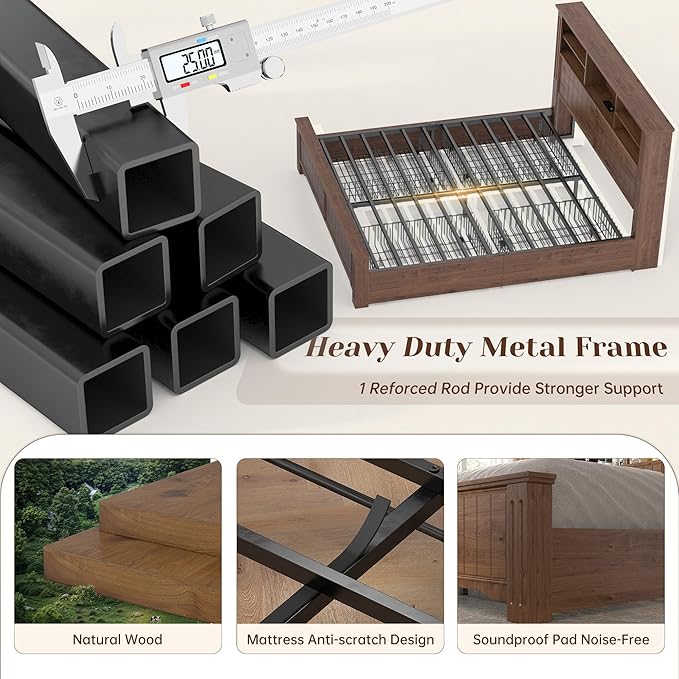 25.00

Heavy Duty Metal Frame

1 Reforced Rod Provide Stronger Support

Natural Wood

Mattress Anti-scratch Design

Soundproof Pad Noise-Free