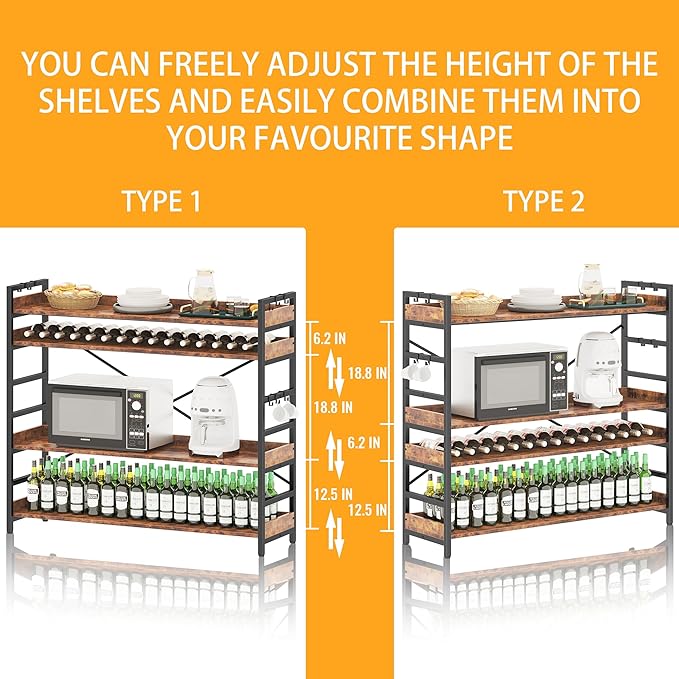 YOU CAN FREELY ADJUST THE HEIGHT OF THE SHELVES AND EASILY COMBINE THEM INTO YOUR FAVOURITE SHAPE

TYPE 1

TYPE 2

6.2 IN
18.8 IN
18.8 IN
6.2 IN
12.5 IN
12.5 IN