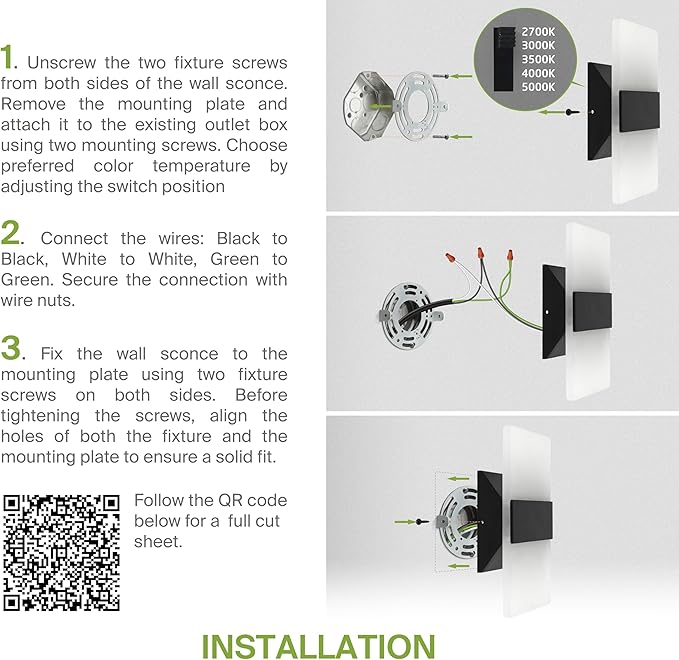 1. Unscrew the two fixture screws from both sides of the wall sconce. Remove the mounting plate and attach it to the existing outlet box using two mounting screws. Choose preferred color temperature by adjusting the switch position

2. Connect the wires: Black to Black, White to White, Green to Green. Secure the connection with wire nuts.

3. Fix the wall sconce to the mounting plate using two fixture screws on both sides. Before tightening the screws, align the holes of both the fixture and the mounting plate to ensure a solid fit.

Follow the QR code below for a full cut sheet.

2700K
3000K
3500K
4000K
5000K

INSTALLATION