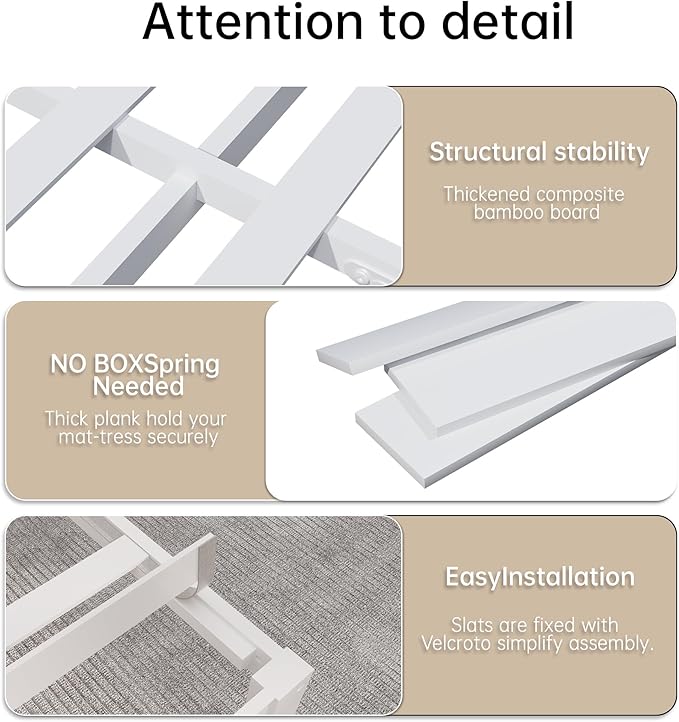 Attention to detail

Structural stability

Thickened composite bamboo board

NO BOXSpring Needed

Thick plank hold your mat-tress securely

EasyInstallation

Slats are fixed with Velcroto simplify assembly.