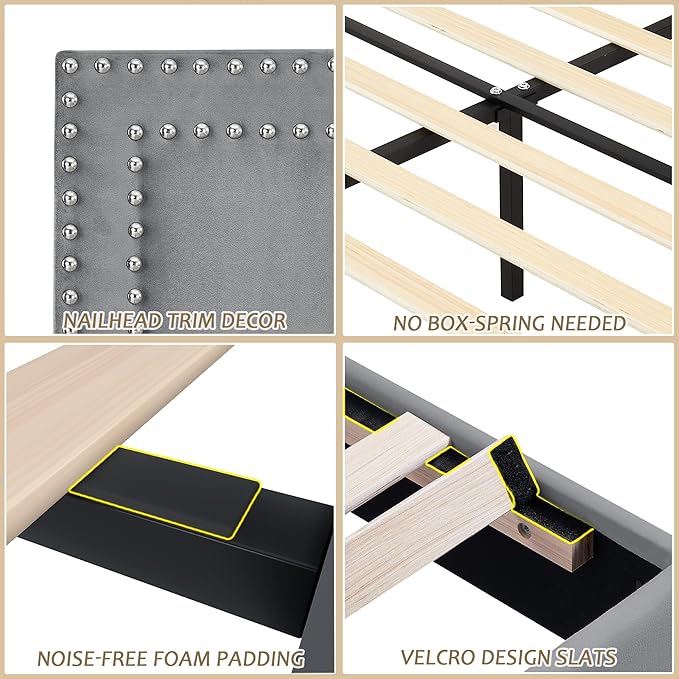 NAILHEAD TRIM DECOR

NO BOX-SPRING NEEDED

NOISE-FREE FOAM PADDING

VELCRO DESIGN SLATS