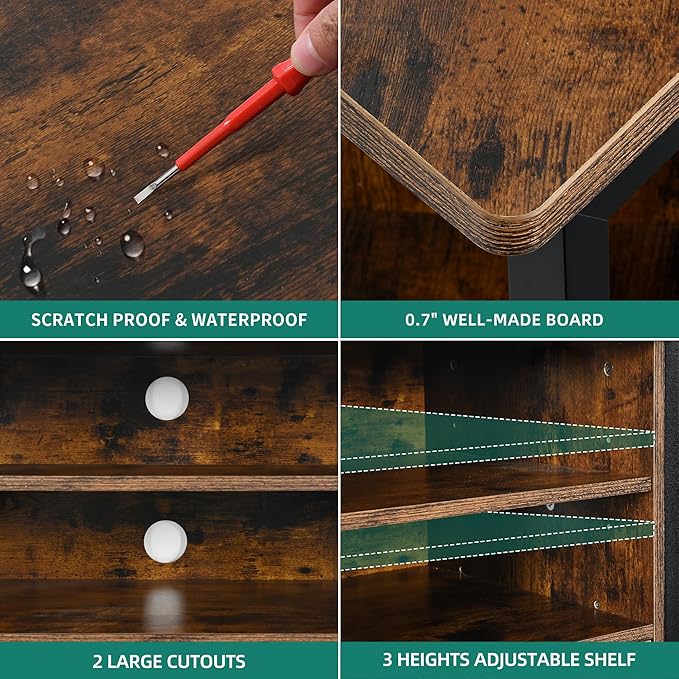 SCRATCH PROOF & WATERPROOF

0.7" WELL-MADE BOARD

2 LARGE CUTOUTS

3 HEIGHTS ADJUSTABLE SHELF