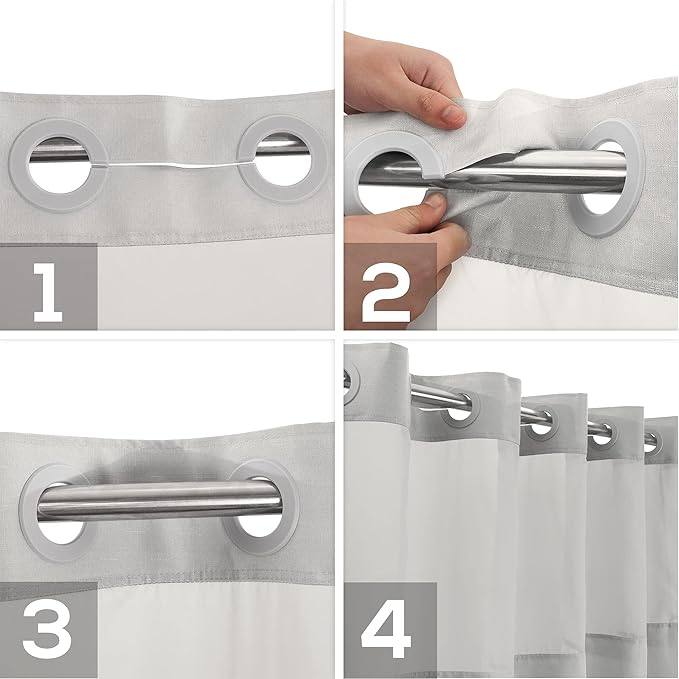 1

2

3

4