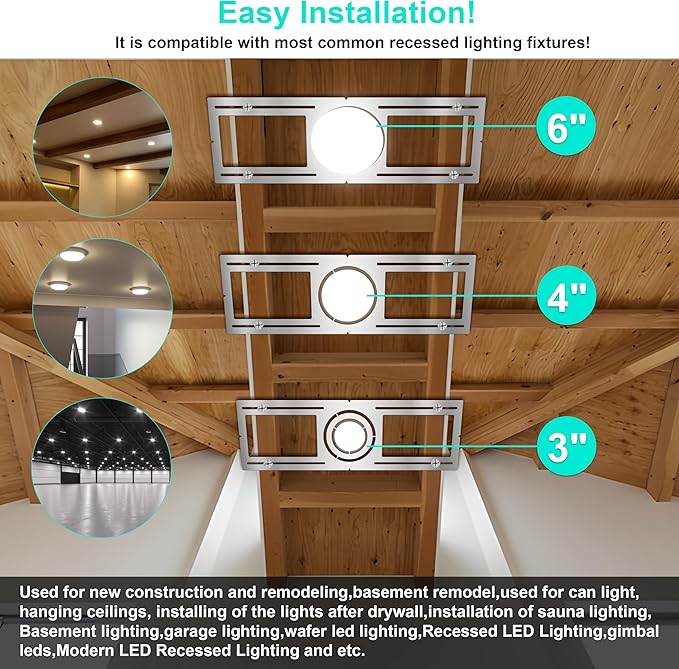 Easy Installation!

It is compatible with most common recessed lighting fixtures!

6"

4"

3"

Used for new construction and remodeling,basement remodel,used for can light, hanging ceilings, installing of the lights after drywall,installation of sauna lighting, Basement lighting,garage lighting,wafer led lighting,Recessed LED Lighting,gimbal leds,Modern LED Recessed Lighting and etc.