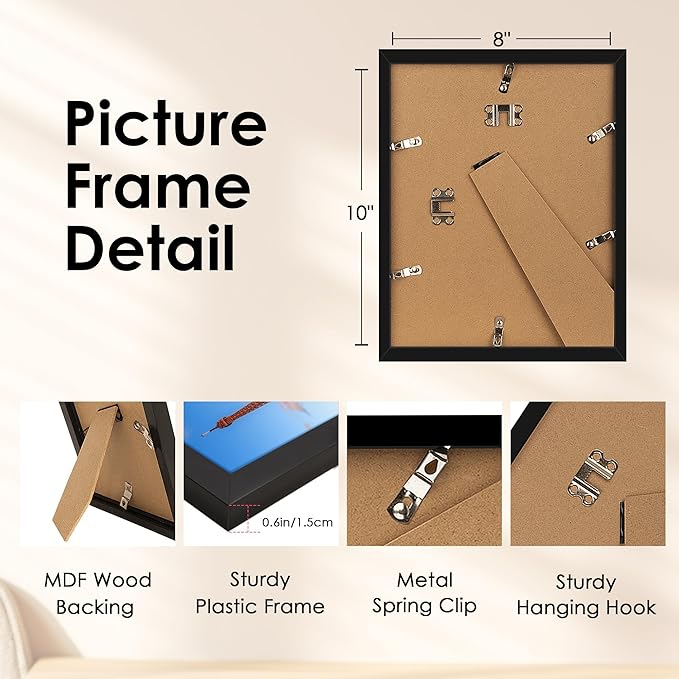 Picture Frame Detail

8"

10"

0.6in/1.5cm

MDF Wood Backing

Sturdy Plastic Frame

Metal Spring Clip

Sturdy Hanging Hook