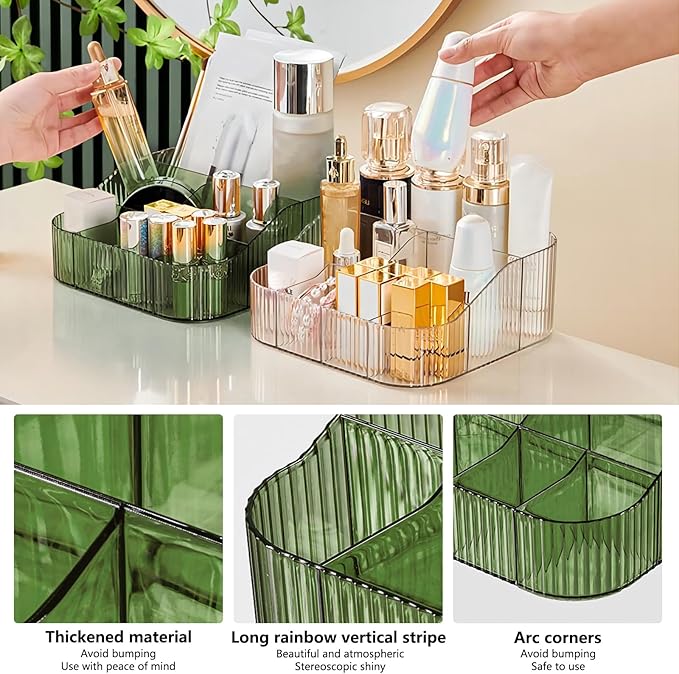 Thickened material
Avoid bumping
Use with peace of mind

Long rainbow vertical stripe
Beautiful and atmospheric
Stereoscopic shiny

Arc corners
Avoid bumping
Safe to use