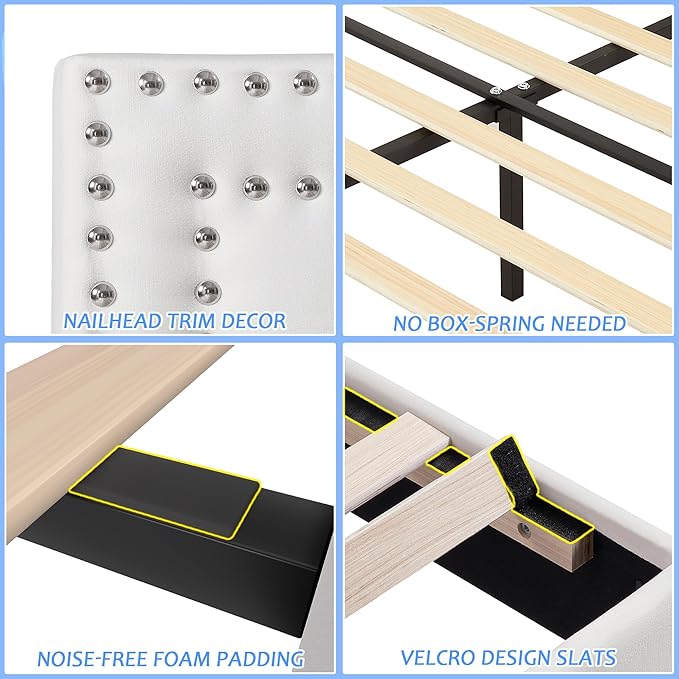 NAILHEAD TRIM DECOR

NO BOX-SPRING NEEDED

NOISE-FREE FOAM PADDING

VELCRO DESIGN SLATS