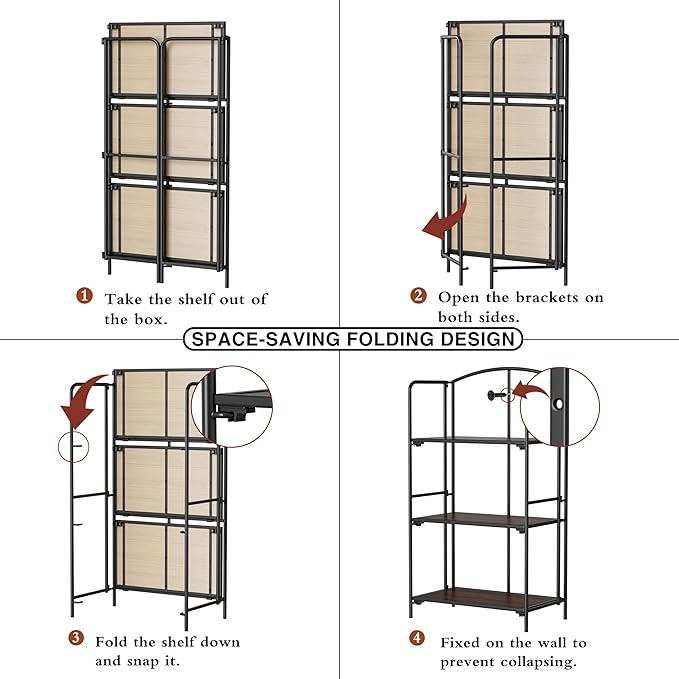 1 Take the shelf out of the box.

2 Open the brackets on both sides.

SPACE-SAVING FOLDING DESIGN

3 Fold the shelf down and snap it.

4 Fixed on the wall to prevent collapsing.