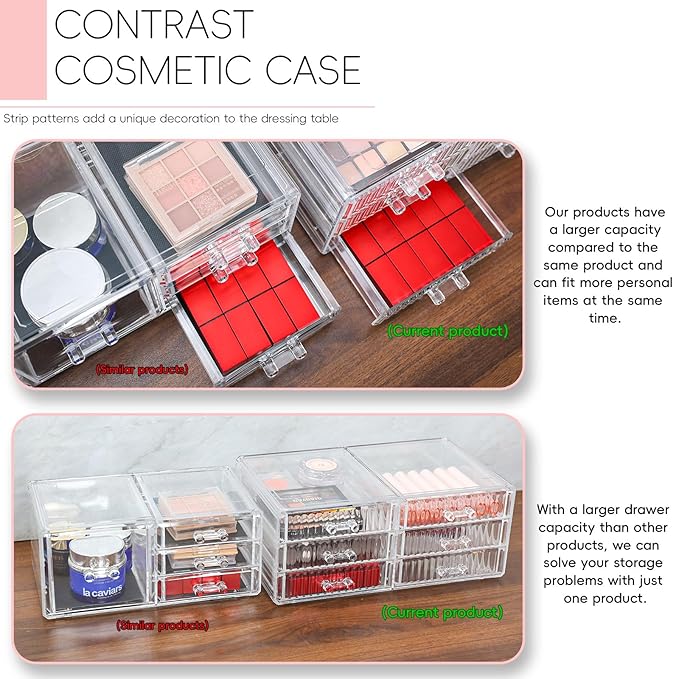 CONTRAST COSMETIC CASE

Strip patterns add a unique decoration to the dressing table

(Similar products)

(Current product)

Our products have a larger capacity compared to the same product and can fit more personal items at the same time.

la caviars

(Similar products)

(Current product)

With a larger drawer capacity than other products, we can solve your storage problems with just one product.