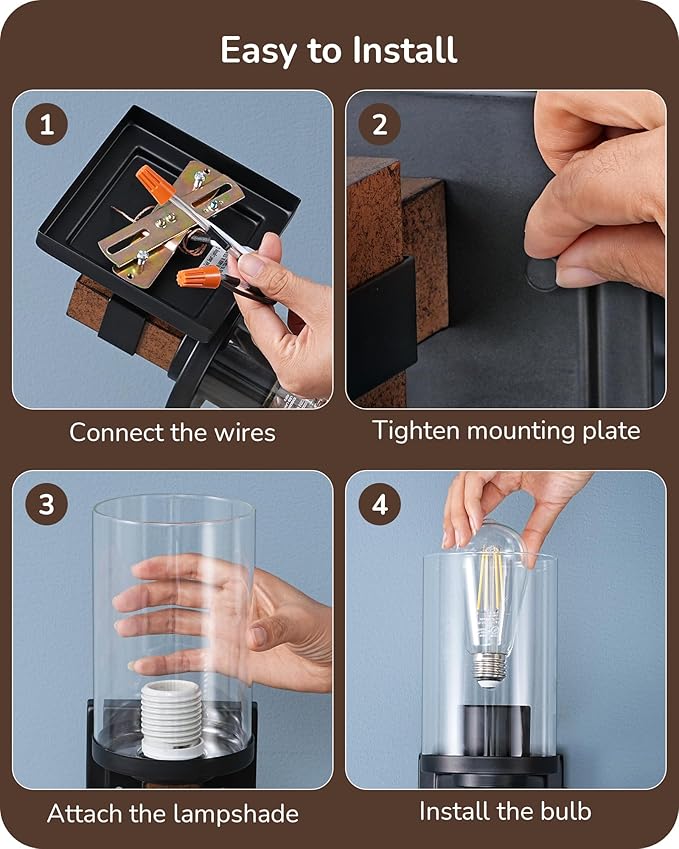 Easy to Install

1

Connect the wires

2

Tighten mounting plate

3

Attach the lampshade

4

Install the bulb