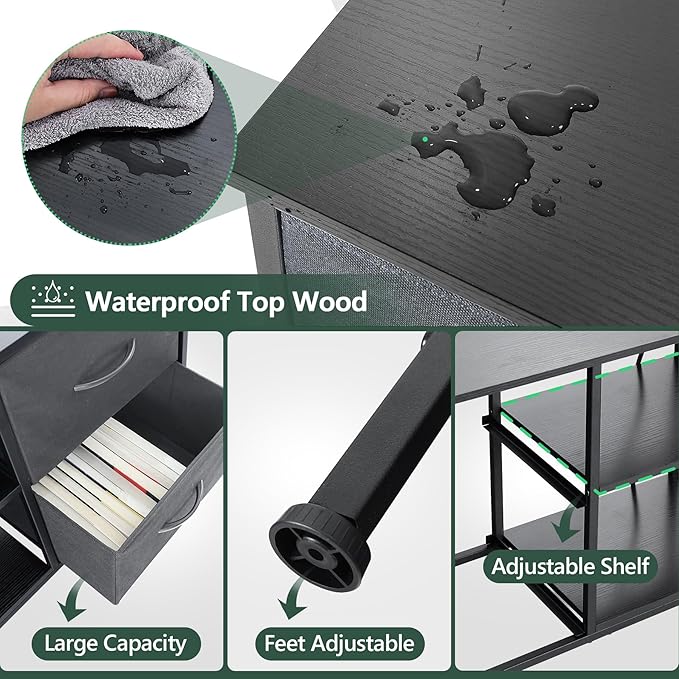 Waterproof Top Wood

Large Capacity

Feet Adjustable

Adjustable Shelf