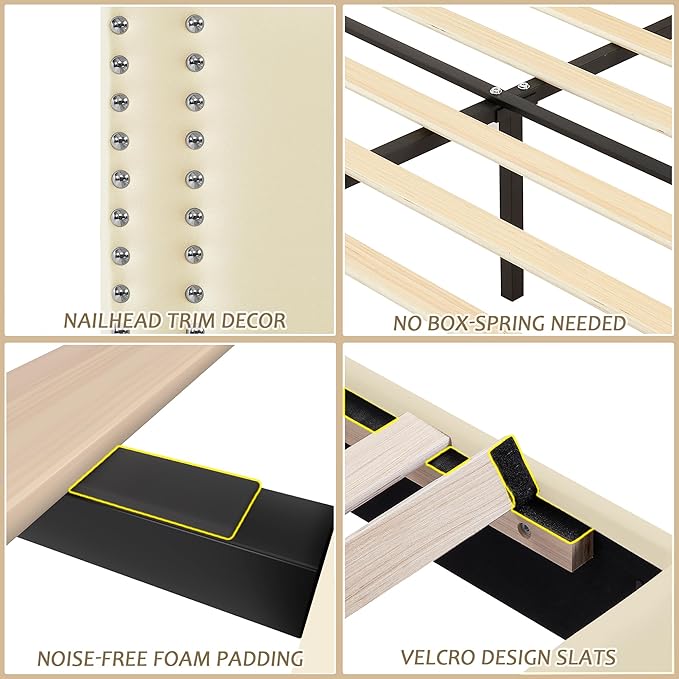 NAILHEAD TRIM DECOR

NO BOX-SPRING NEEDED

NOISE-FREE FOAM PADDING

VELCRO DESIGN SLATS