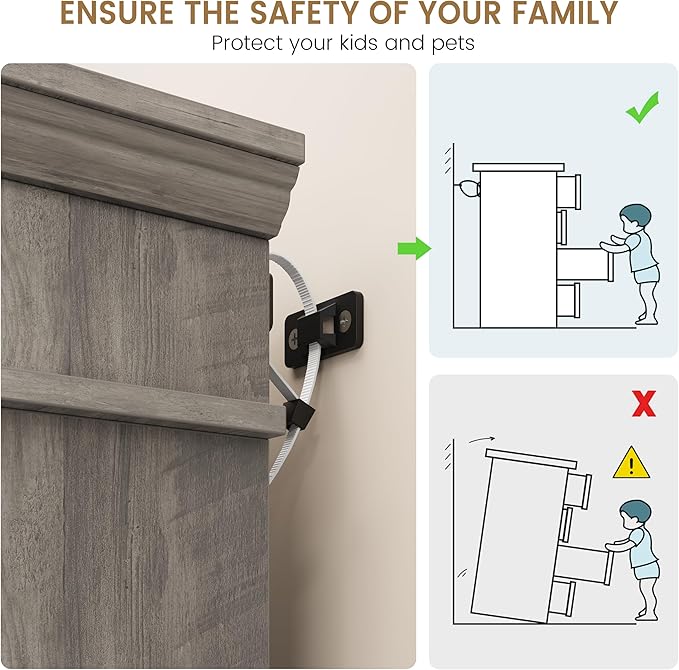 ENSURE THE SAFETY OF YOUR FAMILY
Protect your kids and pets