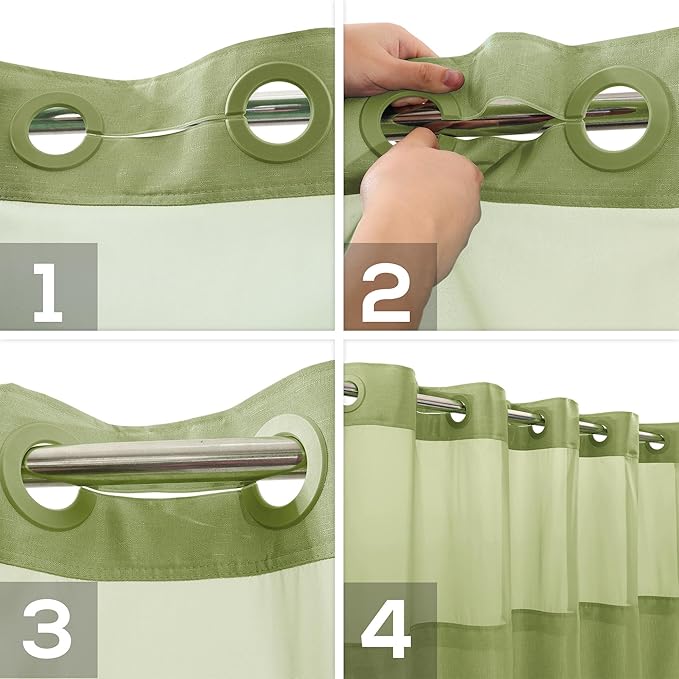 1

2

3

4