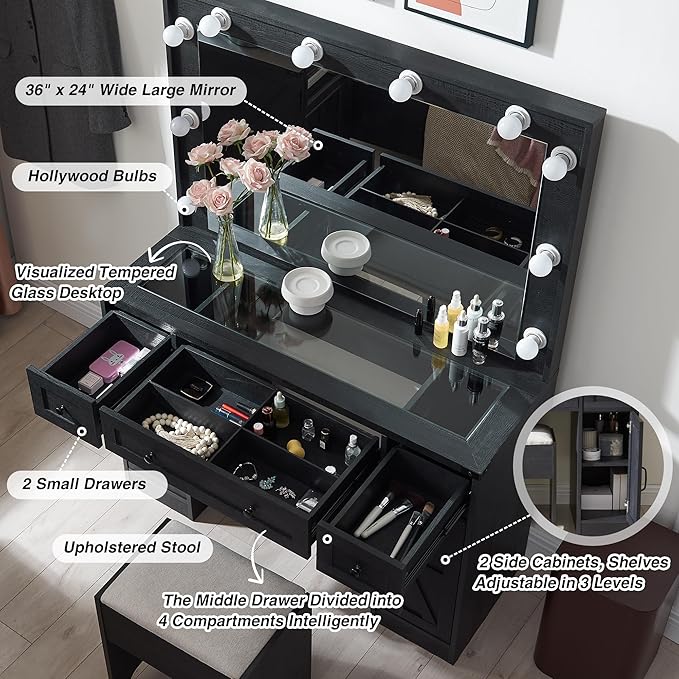 36" x 24" Wide Large Mirror

Hollywood Bulbs

Visualized Tempered Glass Desktop

2 Small Drawers

Upholstered Stool

The Middle Drawer Divided into 4 Compartments Intelligently

2 Side Cabinets, Shelves Adjustable in 3 Levels