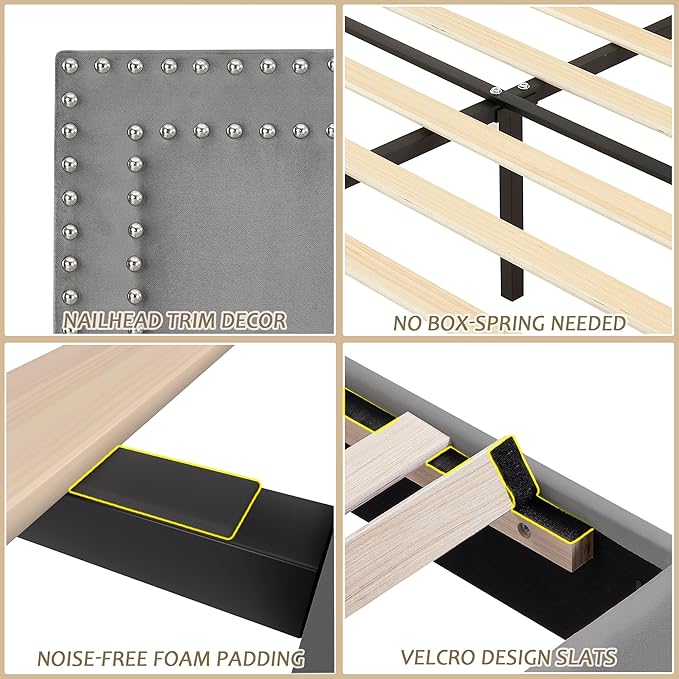 NAILHEAD TRIM DECOR

NO BOX-SPRING NEEDED

NOISE-FREE FOAM PADDING

VELCRO DESIGN SLATS