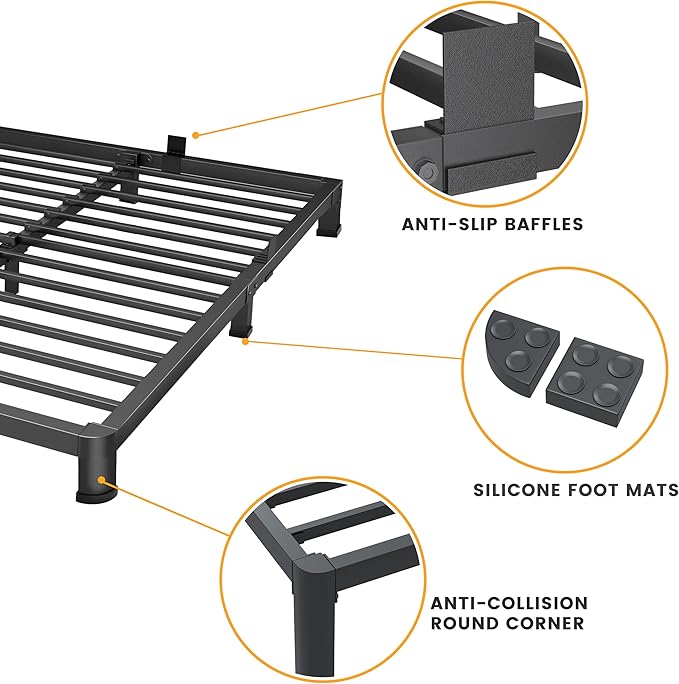 ANTI-SLIP BAFFLES

SILICONE FOOT MATS

ANTI-COLLISION
ROUND CORNER