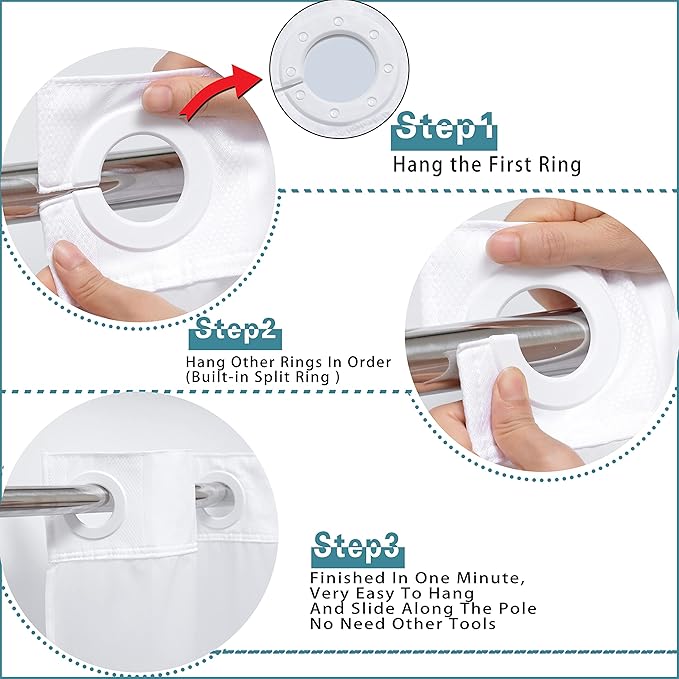 Step1
Hang the First Ring

Step2
Hang Other Rings In Order
(Built-in Split Ring )

Step3
Finished In One Minute,
Very Easy To Hang
And Slide Along The Pole
No Need Other Tools