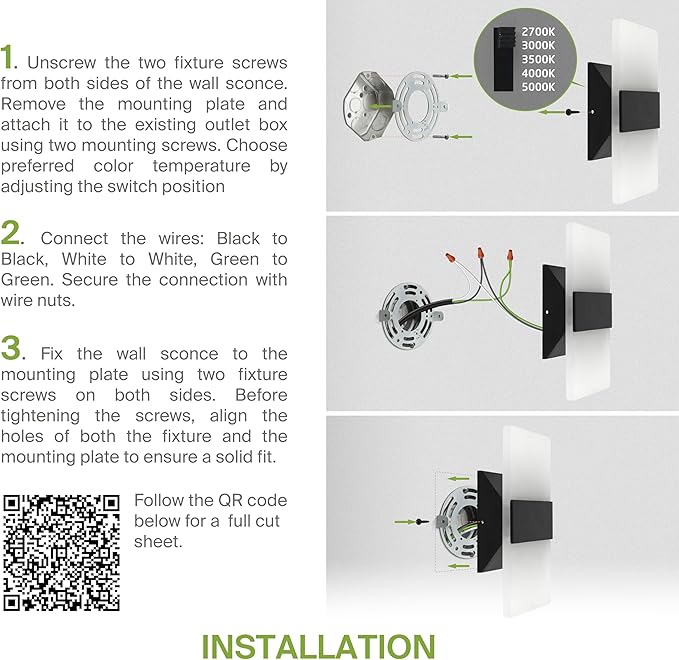 1. Unscrew the two fixture screws from both sides of the wall sconce. Remove the mounting plate and attach it to the existing outlet box using two mounting screws. Choose preferred color temperature by adjusting the switch position

2. Connect the wires: Black to Black, White to White, Green to Green. Secure the connection with wire nuts.

3. Fix the wall sconce to the mounting plate using two fixture screws on both sides. Before tightening the screws, align the holes of both the fixture and the mounting plate to ensure a solid fit.

Follow the QR code below for a full cut sheet.

2700K
3000K
3500K
4000K
5000K

INSTALLATION