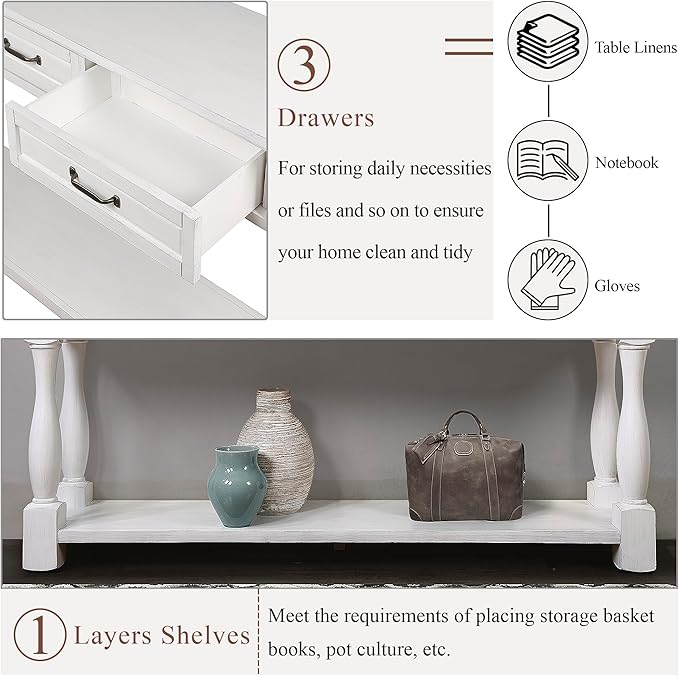 3

Drawers

For storing daily necessities or files and so on to ensure your home clean and tidy

Table Linens

Notebook

Gloves

1 Layers Shelves

Meet the requirements of placing storage basket books, pot culture, etc.