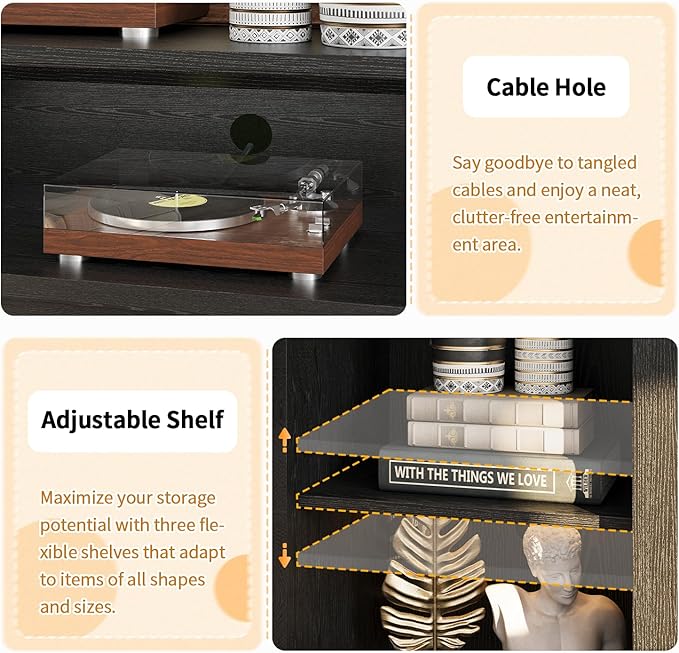 Cable Hole

Say goodbye to tangled cables and enjoy a neat, clutter-free entertainment area.

Adjustable Shelf

Maximize your storage potential with three flexible shelves that adapt to items of all shapes and sizes.

WITH THE THINGS WE LOVE