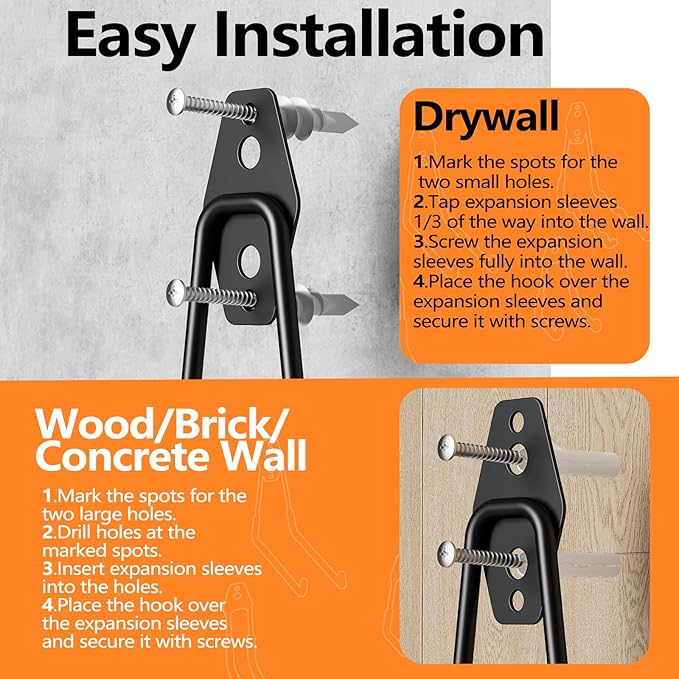 Easy Installation

Drywall

1.Mark the spots for the two small holes.
2.Tap expansion sleeves 1/3 of the way into the wall.
3.Screw the expansion sleeves fully into the wall.
4.Place the hook over the expansion sleeves and secure it with screws.

Wood/Brick/ Concrete Wall

1.Mark the spots for the two large holes.
2.Drill holes at the marked spots.
3.Insert expansion sleeves into the holes.
4.Place the hook over the expansion sleeves and secure it with screws.