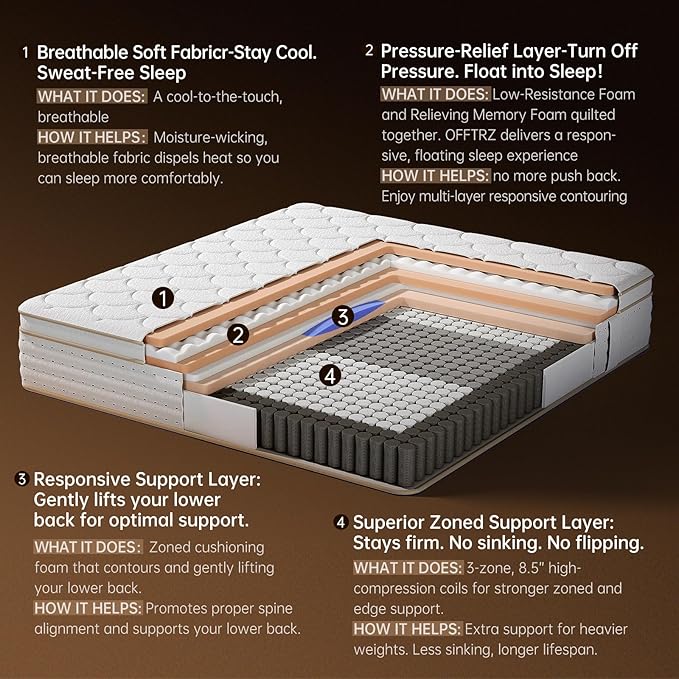 1 Breathable Soft Fabricr-Stay Cool. Sweat-Free Sleep

WHAT IT DOES: A cool-to-the-touch, breathable

HOW IT HELPS: Moisture-wicking, breathable fabric dispels heat so you can sleep more comfortably.

2 Pressure-Relief Layer-Turn Off Pressure. Float into Sleep!

WHAT IT DOES: Low-Resistance Foam and Relieving Memory Foam quilted together. OFFTRZ delivers a responsive, floating sleep experience

HOW IT HELPS: no more push back. Enjoy multi-layer responsive contouring

1

2

3

4

3 Responsive Support Layer: Gently lifts your lower back for optimal support.

WHAT IT DOES: Zoned cushioning foam that contours and gently lifting your lower back.

HOW IT HELPS: Promotes proper spine alignment and supports your lower back.

4 Superior Zoned Support Layer: Stays firm. No sinking. No flipping.

WHAT IT DOES: 3-zone, 8.5" high-compression coils for stronger zoned and edge support.

HOW IT HELPS: Extra support for heavier weights. Less sinking, longer lifespan.