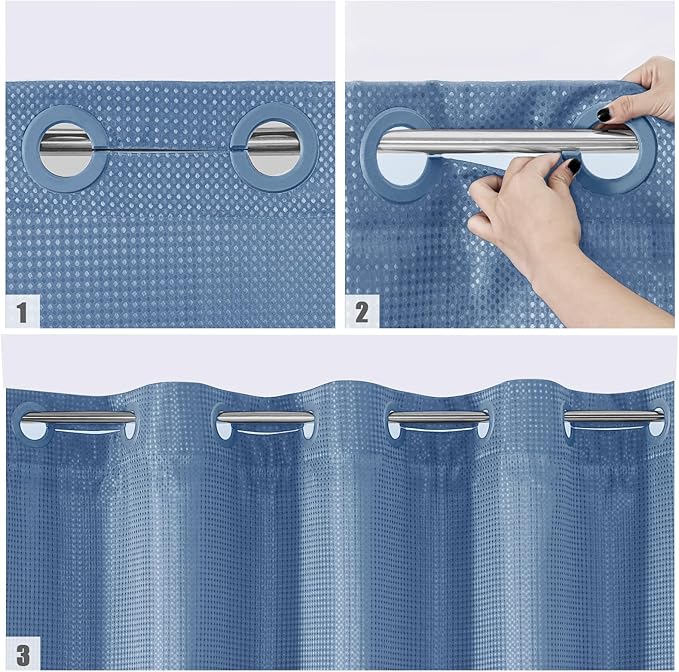 1

2

3