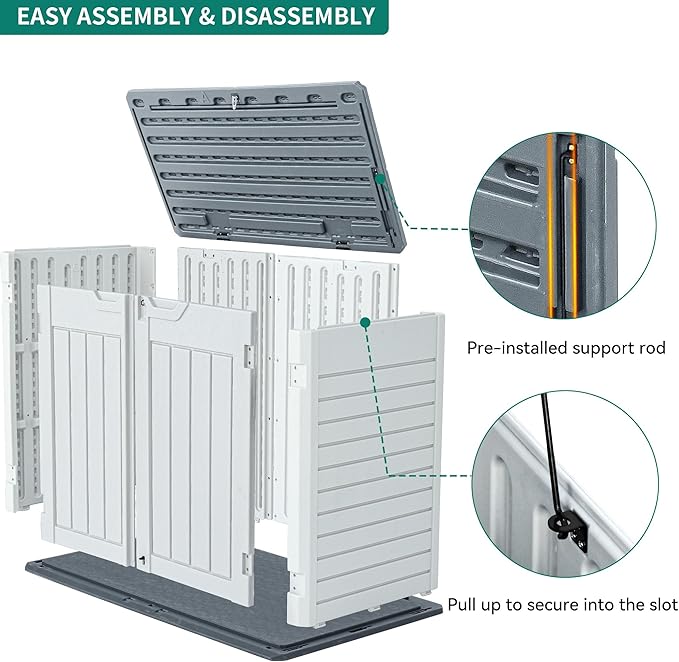 EASY ASSEMBLY & DISASSEMBLY

Pre-installed support rod

Pull up to secure into the slot