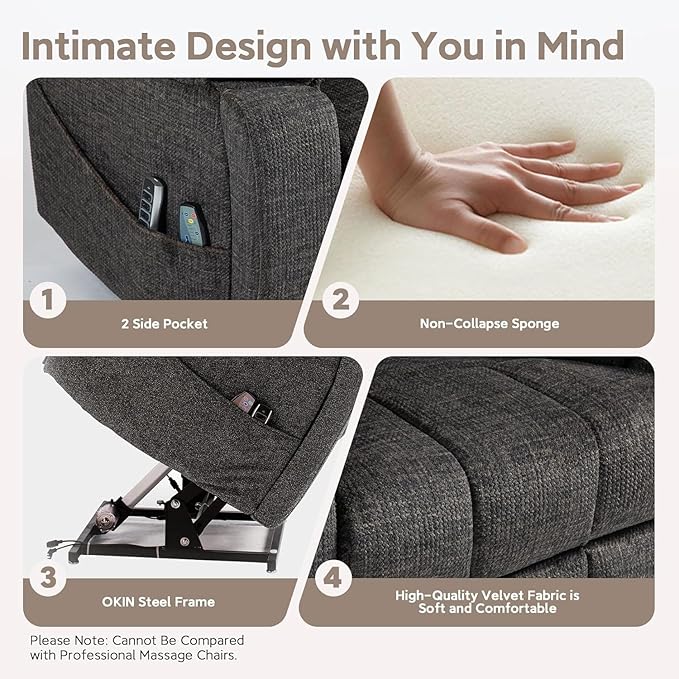 Intimate Design with You in Mind

1

2 Side Pocket

2

Non-Collapse Sponge

3

OKIN Steel Frame

4

High-Quality Velvet Fabric is Soft and Comfortable

Please Note: Cannot Be Compared with Professional Massage Chairs.