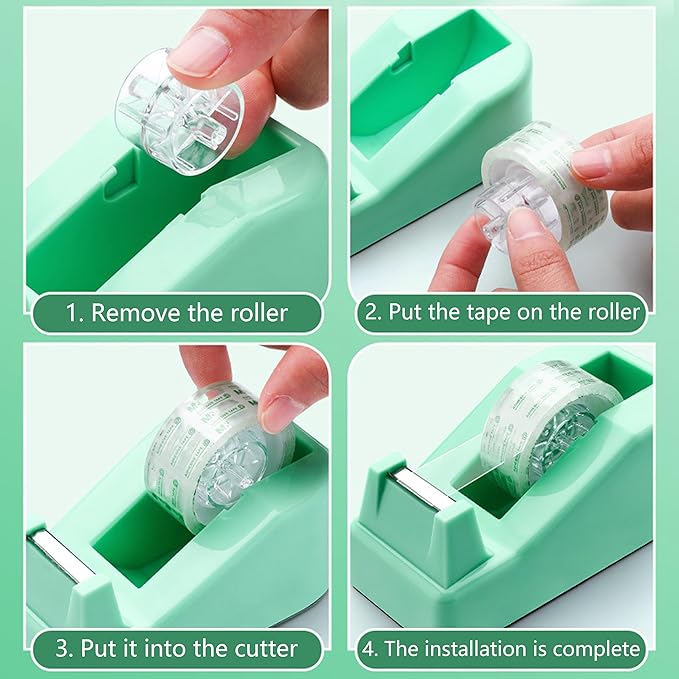 1. Remove the roller

2. Put the tape on the roller

3. Put it into the cutter

4. The installation is complete