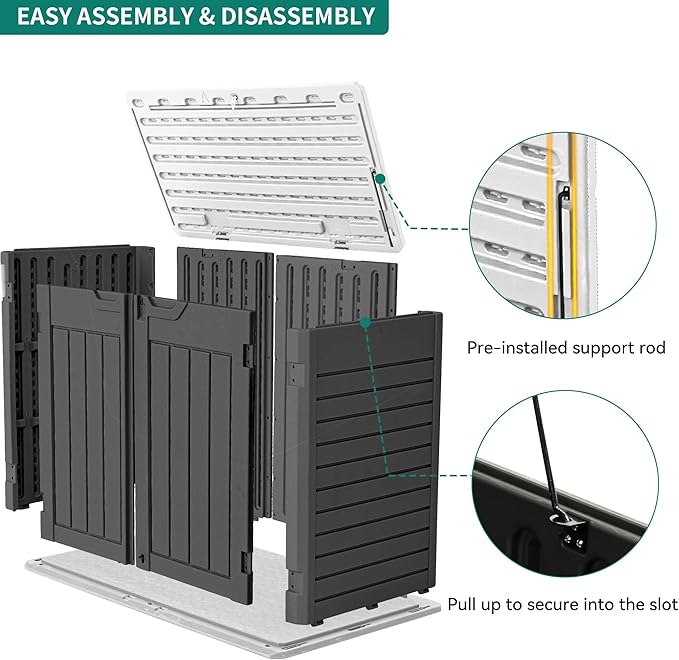 EASY ASSEMBLY & DISASSEMBLY

Pre-installed support rod

Pull up to secure into the slot