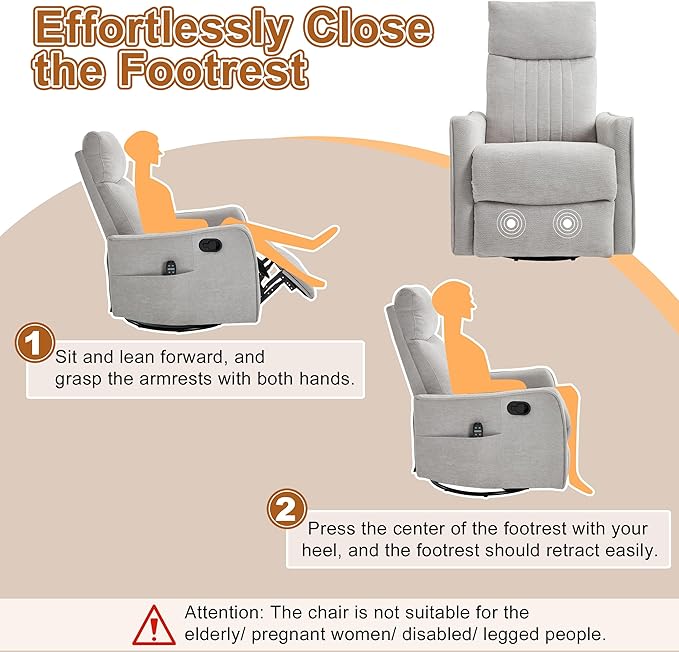 Effortlessly Close the Footrest

1 Sit and lean forward, and grasp the armrests with both hands.

2 Press the center of the footrest with your heel, and the footrest should retract easily.

Attention: The chair is not suitable for the elderly/ pregnant women/ disabled/ legged people.