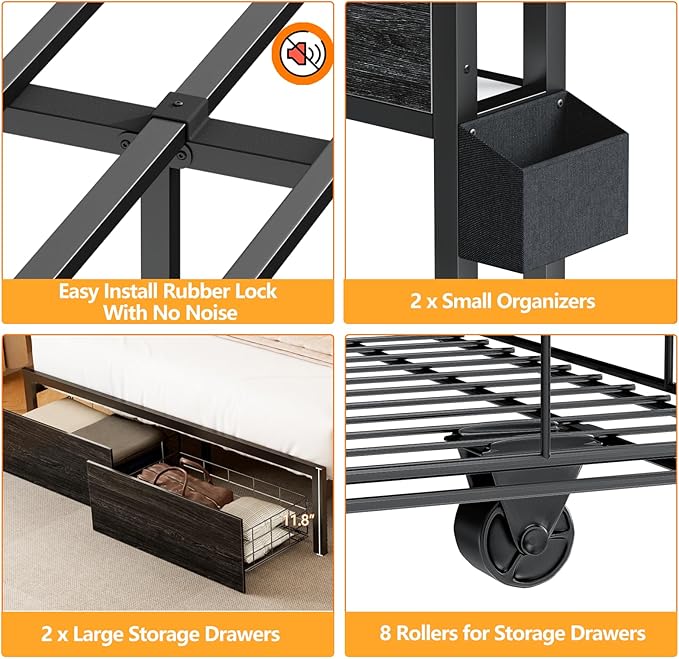 Easy Install Rubber Lock With No Noise

2 x Small Organizers

11.8"

2 x Large Storage Drawers

8 Rollers for Storage Drawers